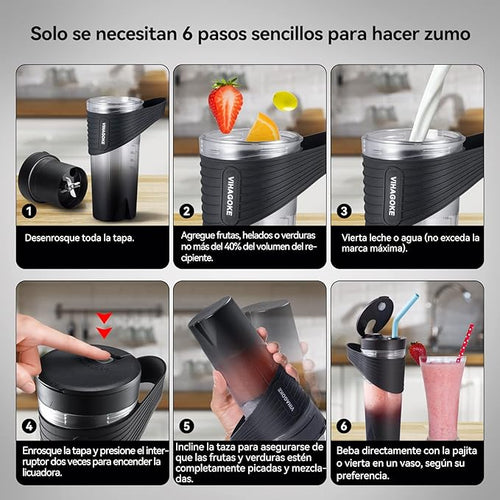 Solo se necesitan 6 pasos sencillos para hacer zumo

VIHAGOKE

1

Desenrosque toda la tapa.

VIHAGOKE

2

Agregue frutas, helados o verduras no más del 40% del volumen del recipiente.

VIHAGOKE

3

Vierta leche o agua (no exceda la marca máxima).

4

Enrosque la tapa y presione el interruptor dos veces para encender la licuadora.

VIHAGOKE

5

Incline la taza para asegurarse de que las frutas y verduras estén completamente picadas y mezcladas.

6

Beba directamente con la pajita o vierta en un vaso, según su preferencia.