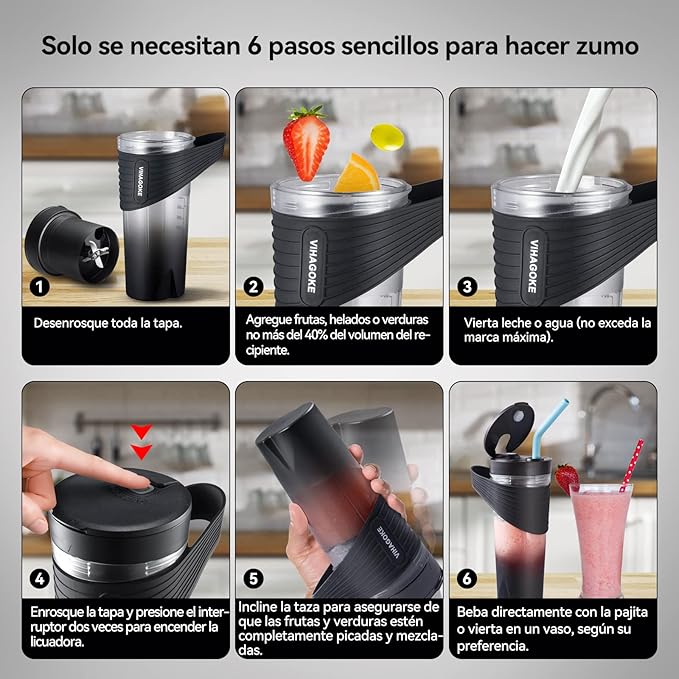 Solo se necesitan 6 pasos sencillos para hacer zumo

VIHAGOKE

1

Desenrosque toda la tapa.

VIHAGOKE

2

Agregue frutas, helados o verduras no más del 40% del volumen del recipiente.

VIHAGOKE

3

Vierta leche o agua (no exceda la marca máxima).

4

Enrosque la tapa y presione el interruptor dos veces para encender la licuadora.

VIHAGOKE

5

Incline la taza para asegurarse de que las frutas y verduras estén completamente picadas y mezcladas.

6

Beba directamente con la pajita o vierta en un vaso, según su preferencia.